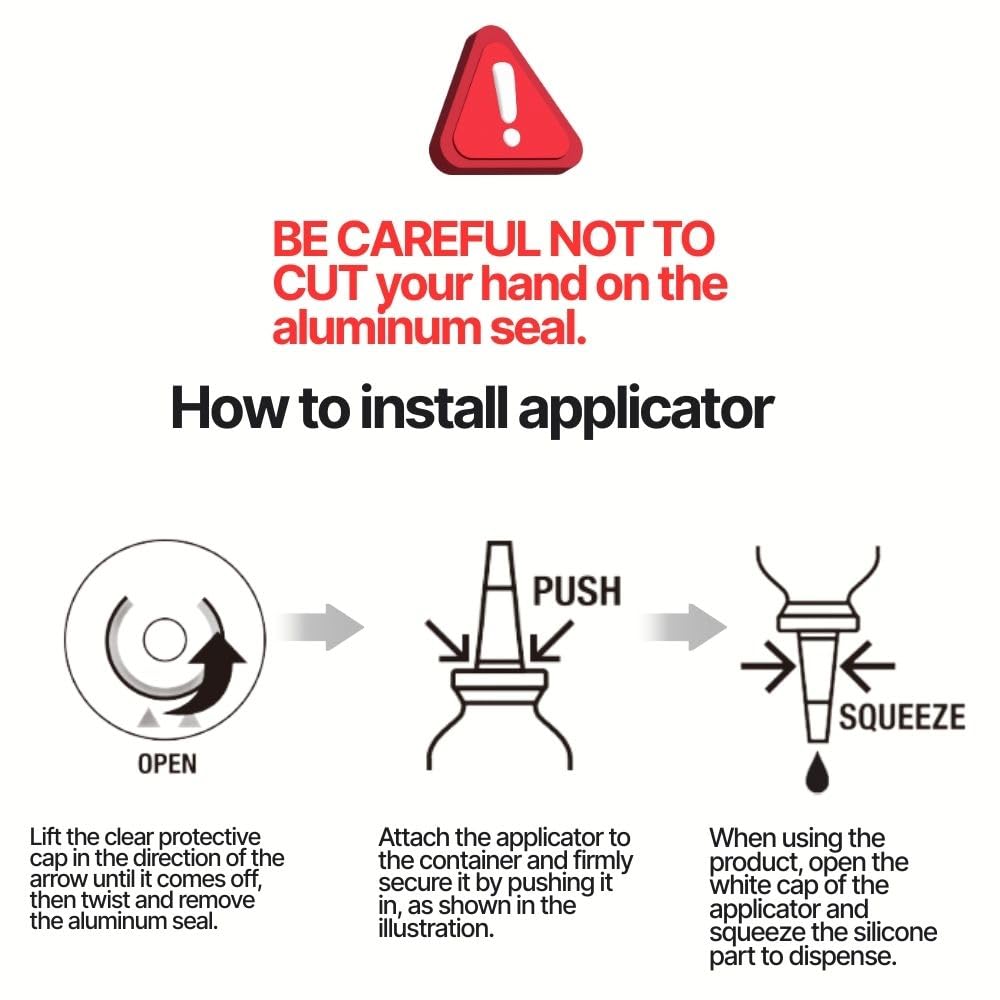 BE CAREFUL NOT TO CUT your hand on the aluminum seal.

How to install applicator

OPEN

PUSH

SQUEEZE

Lift the clear protective cap in the direction of the arrow until it comes off, then twist and remove the aluminum seal.

Attach the applicator to the container and firmly secure it by pushing it in, as shown in the illustration.

When using the product, open the white cap of the applicator and squeeze the silicone part to dispense.